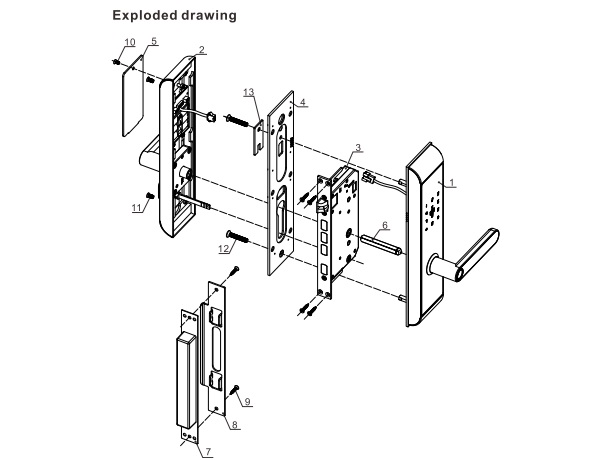 Exploded drawing

10
5
2
13
4
3
1
11
12
6
9
8
7