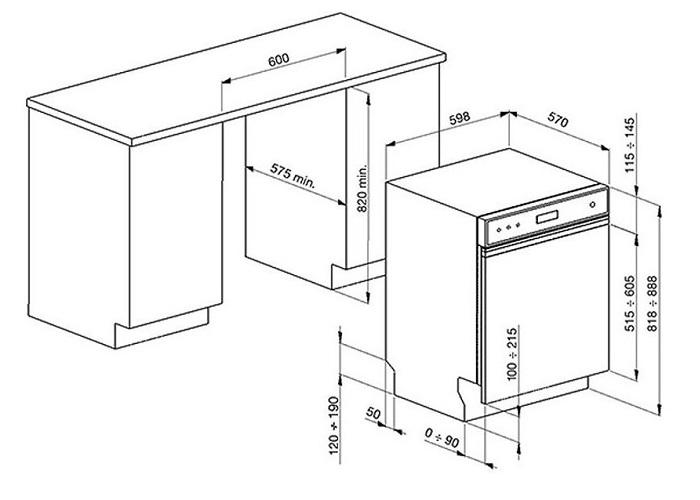 600
575 min.
820 min.
598
570
115 ÷ 145
515 ÷ 605
818 ÷ 888
100 ÷ 215
120 ÷ 190
50
0 ÷ 90