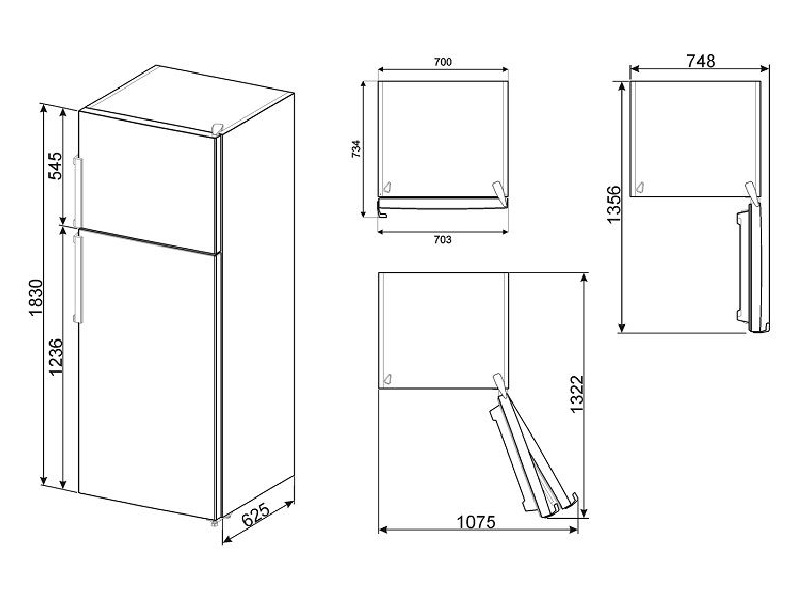 545
1830
1236
625
700
734
703
748
1356
1322
1075