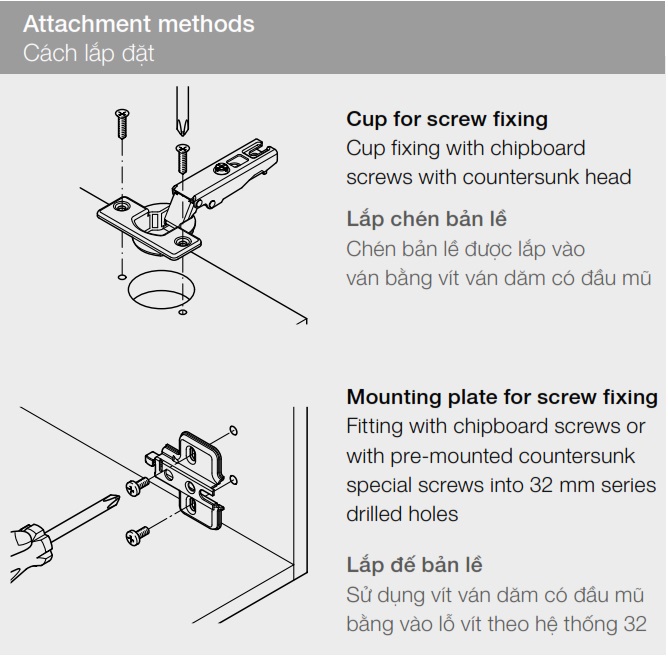 Attachment methods
Cách lắp đặt

Cup for screw fixing
Cup fixing with chipboard screws with countersunk head

Lắp chén bản lề
Chén bản lề được lắp vào ván bằng vít ván dăm có đầu mũ

Mounting plate for screw fixing
Fitting with chipboard screws or with pre-mounted countersunk special screws into 32 mm series drilled holes

Lắp đế bản lề
Sử dụng vít ván dăm có đầu mũ bằng vào lỗ vít theo hệ thống 32