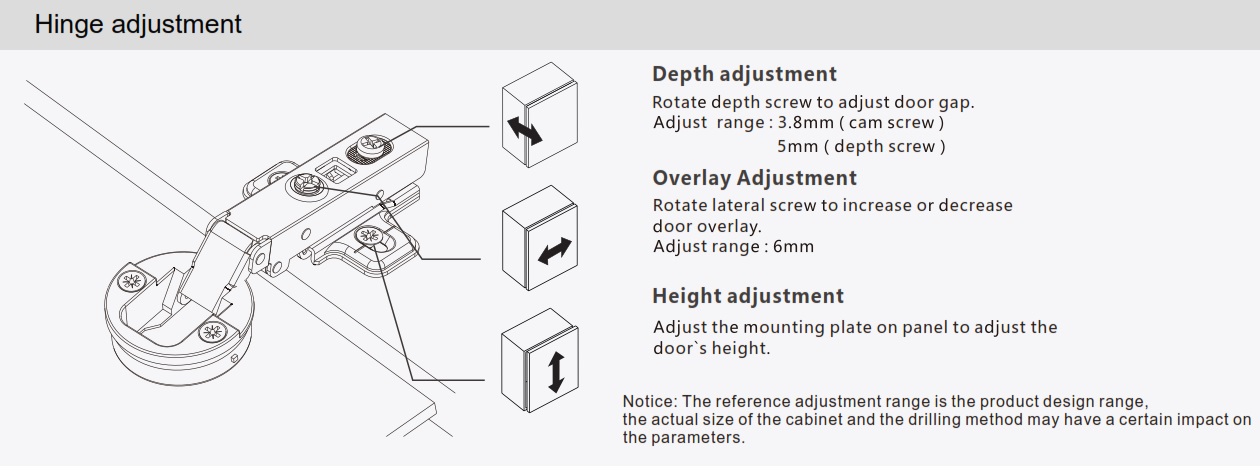 Hinge adjustment

Depth adjustment
Rotate depth screw to adjust door gap.
Adjust range : 3.8mm ( cam screw )
5mm ( depth screw )

Overlay Adjustment
Rotate lateral screw to increase or decrease door overlay.
Adjust range : 6mm

Height adjustment
Adjust the mounting plate on panel to adjust the door`s height.

Notice: The reference adjustment range is the product design range, the actual size of the cabinet and the drilling method may have a certain impact on the parameters.