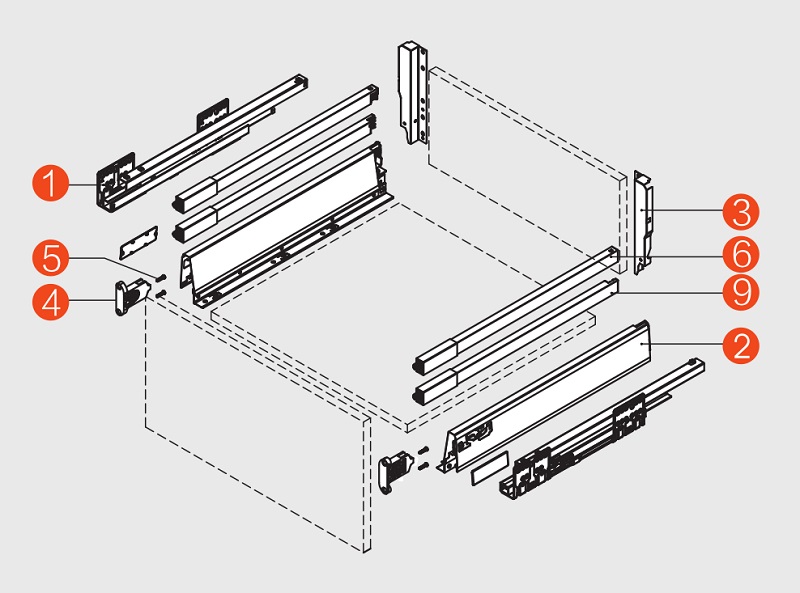 1
5
4
3
6
9
2