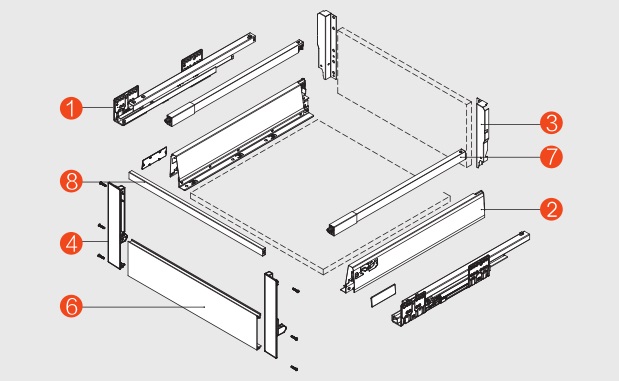 1
8
4
6
3
7
2