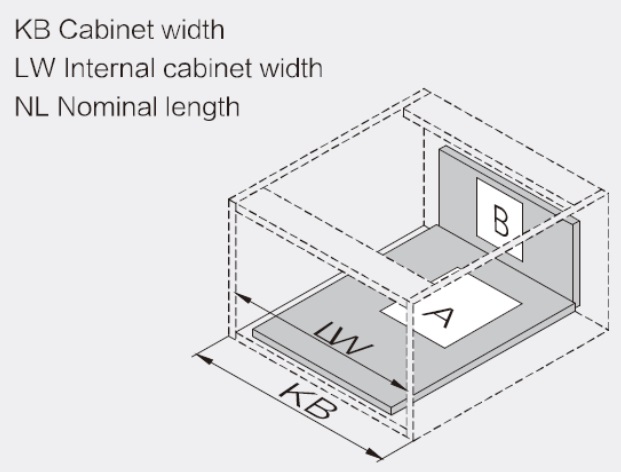 KB Cabinet width
LW Internal cabinet width
NL Nominal length

B
A
LW
KB