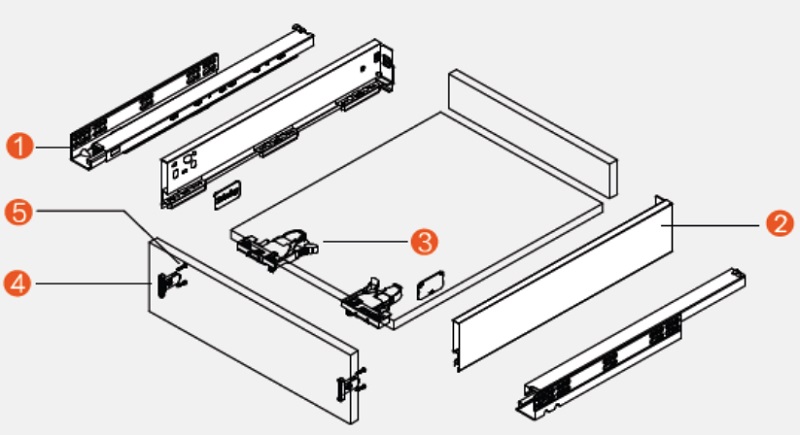 1
5
4
3
2