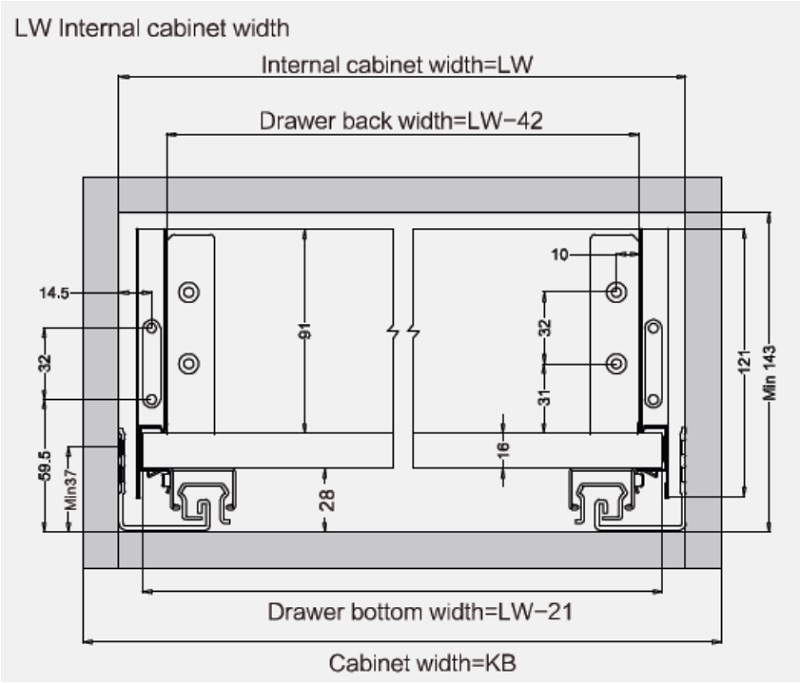 LW Internal cabinet width

Internal cabinet width=LW

Drawer back width=LW−42

14.5

32

59.5

Min37

91

28

10

32

31

16

121

Min 143

Drawer bottom width=LW−21

Cabinet width=KB