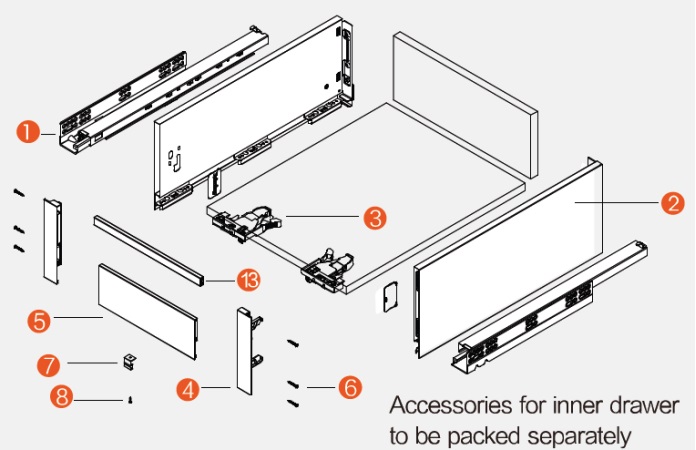 1
2
3
13
5
7
8
4
6
Accessories for inner drawer to be packed separately