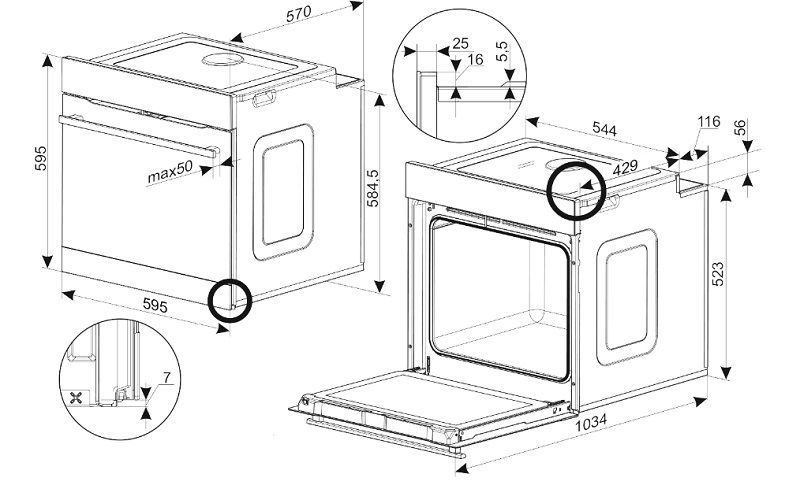 570
595
max50
584,5
595
7
25
16
5,5
544
116
56
429
523
1034