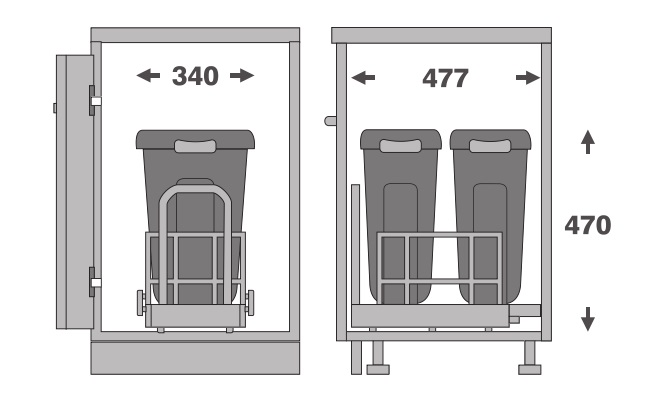 340

477

470