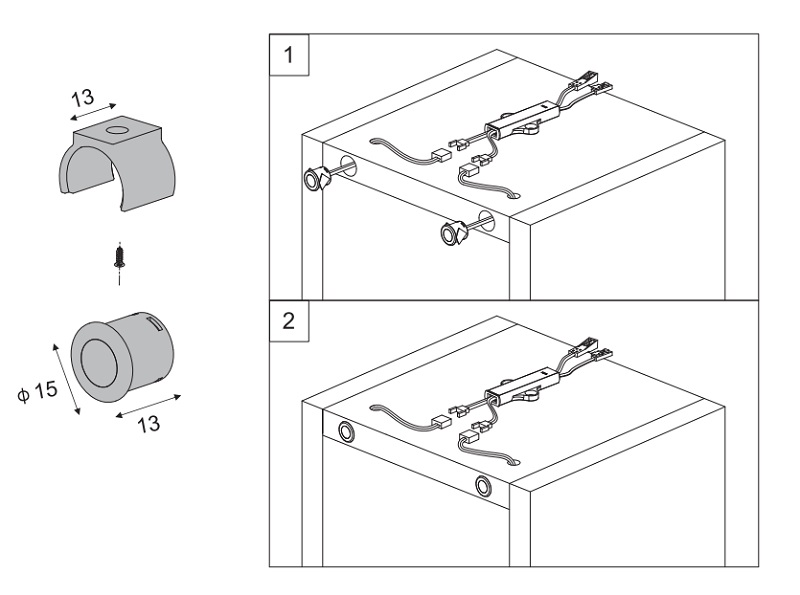 13

ϕ 15

13

1

2