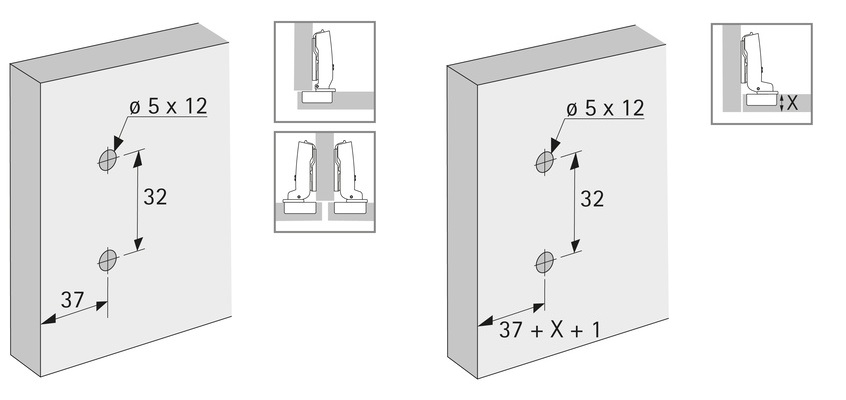 ø 5 x 12

32

37

ø 5 x 12

32

37 + X + 1

X