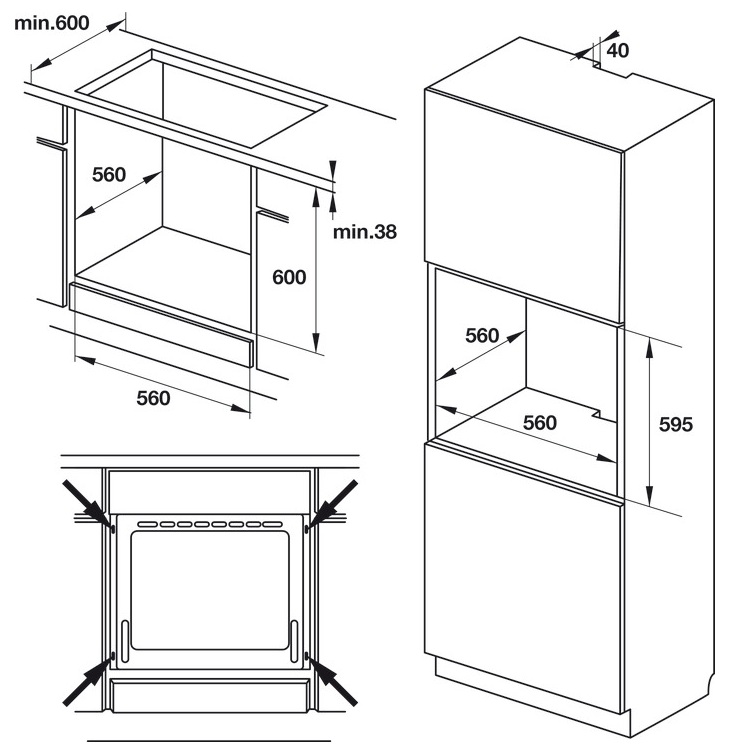 min.600
560
min.38
600
560
40
560
560
595