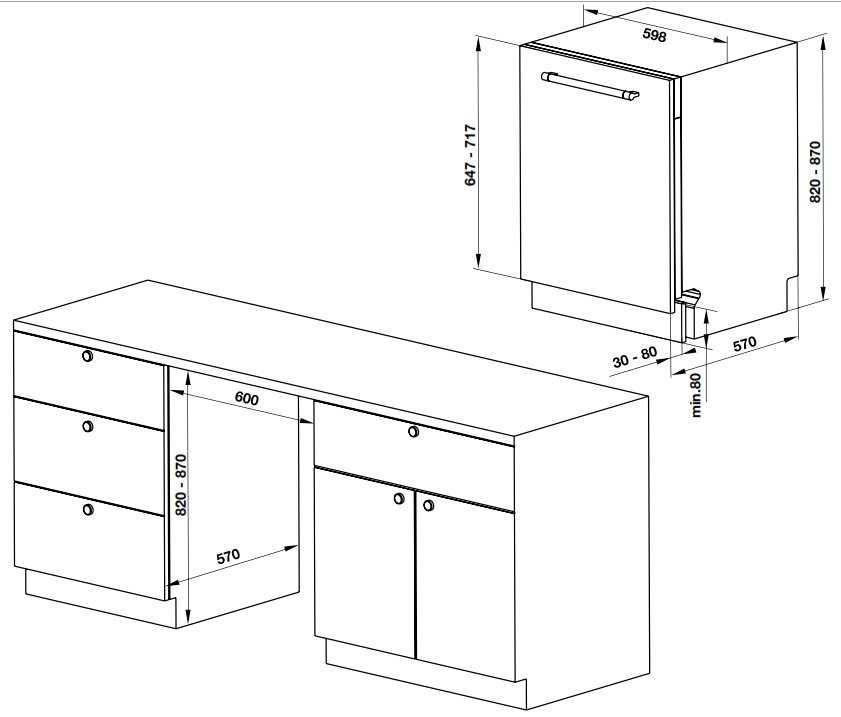 598
647 - 717
820 - 870
30 - 80
570
min.80
600
820 - 870
570