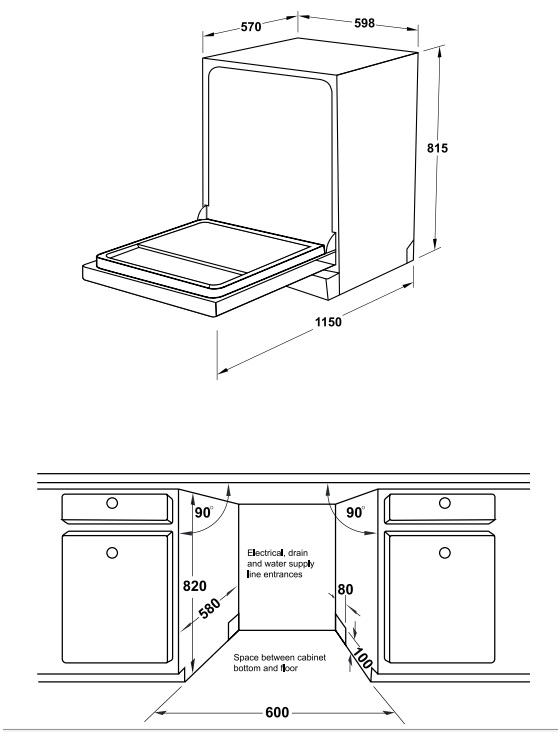 570
598
815
1150

90°
90°
Electrical, drain and water supply line entrances
820
580
80
100
Space between cabinet bottom and floor
600