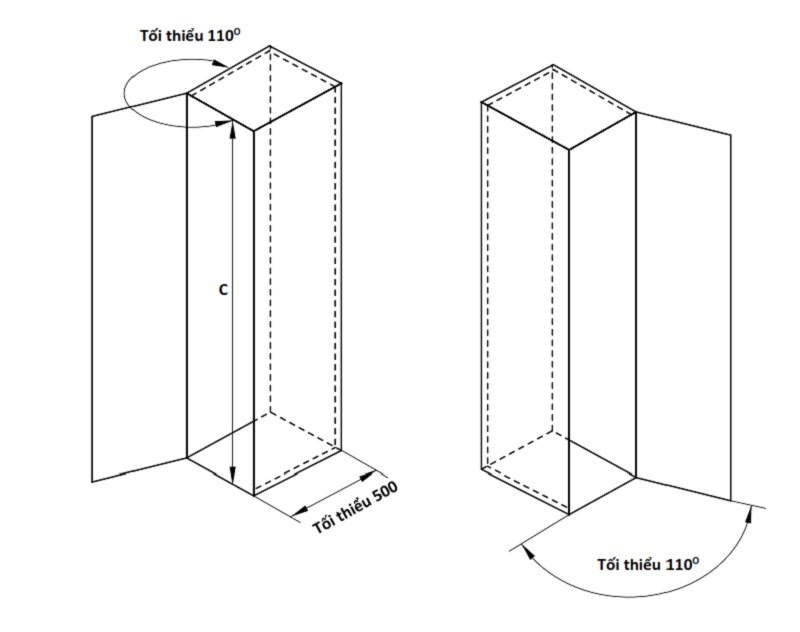 Tối thiểu $110^0$

C

Tối thiểu 500

Tối thiểu $110^0$