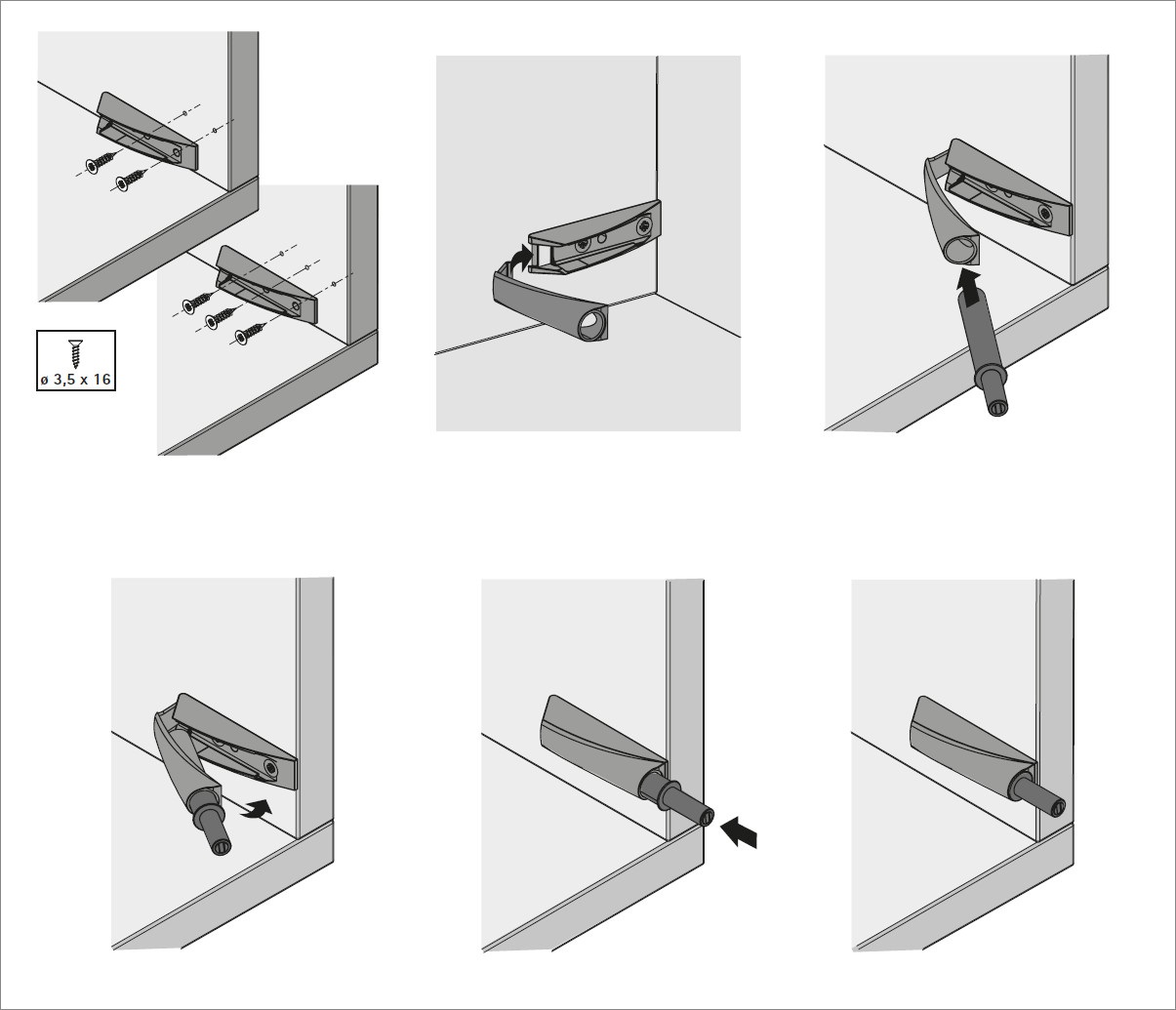 ø 3,5 x 16