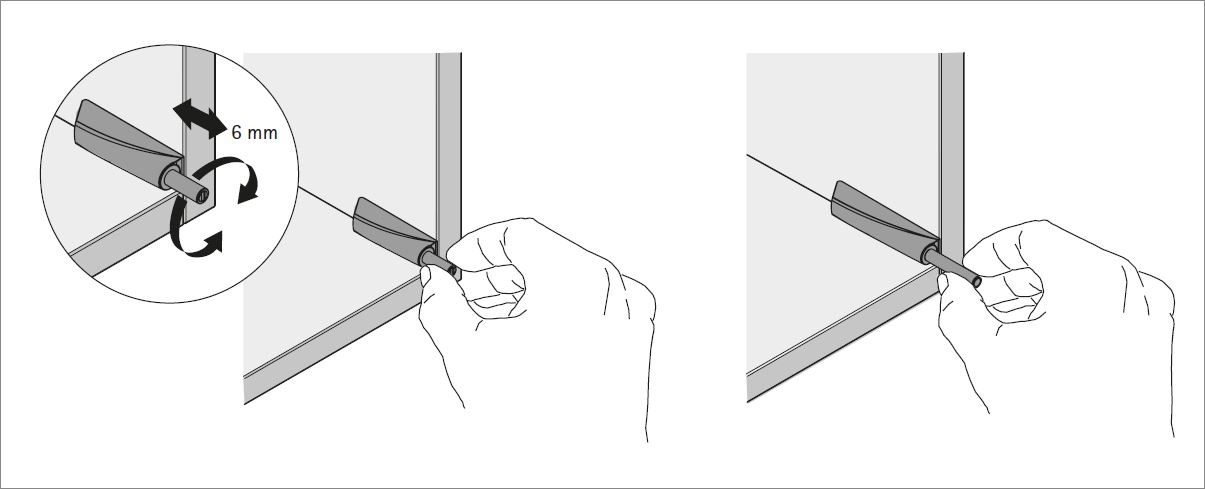 6 mm