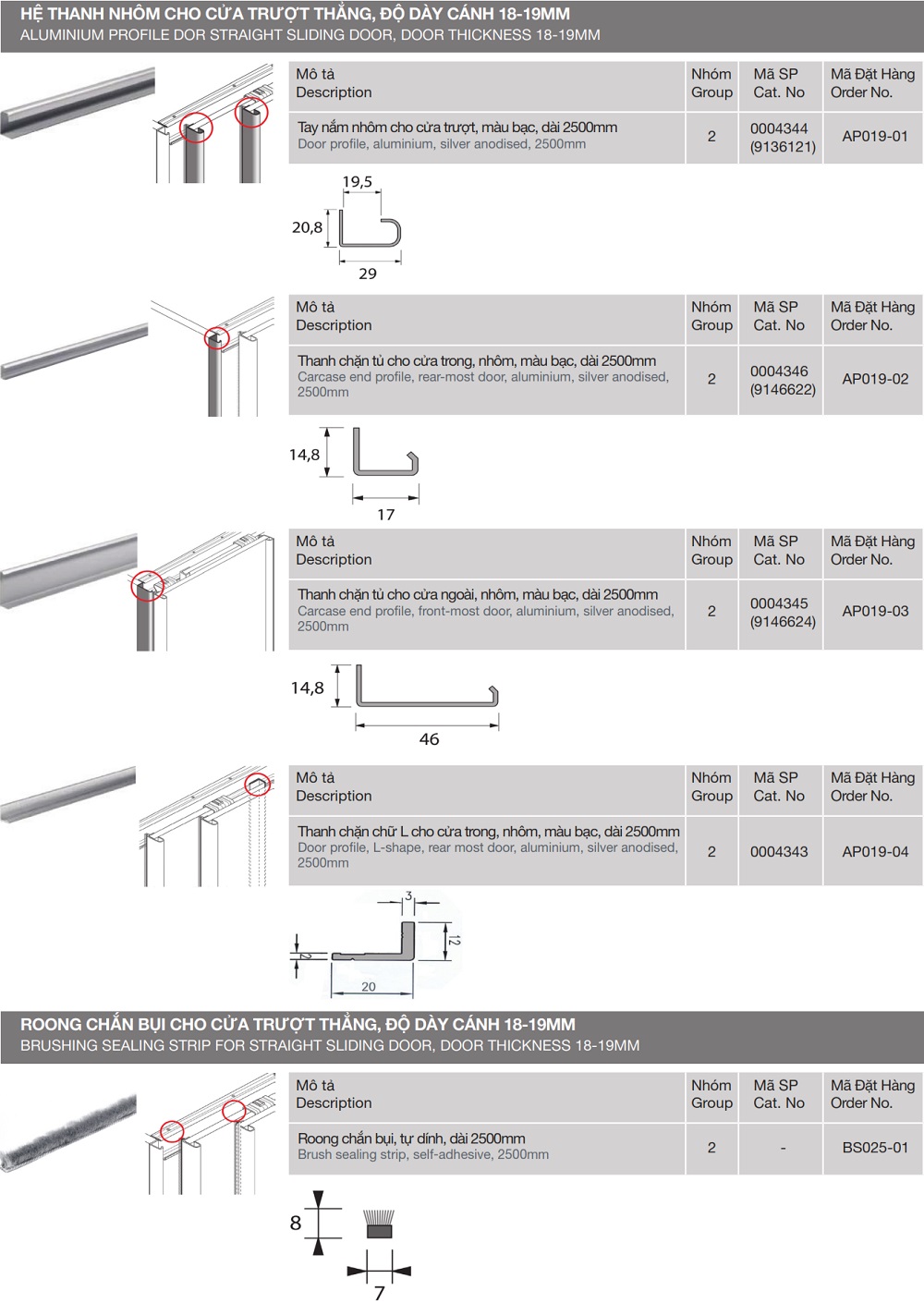 HỆ THANH NHÔM CHO CỬA TRƯỢT THẲNG, ĐỘ DÀY CÁNH 18-19MM
ALUMINIUM PROFILE DOR STRAIGHT SLIDING DOOR, DOOR THICKNESS 18-19MM

| Mô tả Description | Nhóm Group | Mã SP Cat. No | Mã Đặt Hàng Order No. |
|---|---|---|---|
| Tay nắm nhôm cho cửa trượt, màu bạc, dài 2500mm Door profile, aluminium, silver anodised, 2500mm | 2 | 0004344 (9136121) | AP019-01 |

19,5
20,8
29

| Mô tả Description | Nhóm Group | Mã SP Cat. No | Mã Đặt Hàng Order No. |
|---|---|---|---|
| Thanh chặn tủ cho cửa trong, nhôm, màu bạc, dài 2500mm Carcase end profile, rear-most door, aluminium, silver anodised, 2500mm | 2 | 0004346 (9146622) | AP019-02 |

14,8
17

| Mô tả Description | Nhóm Group | Mã SP Cat. No | Mã Đặt Hàng Order No. |
|---|---|---|---|
| Thanh chặn tủ cho cửa ngoài, nhôm, màu bạc, dài 2500mm Carcase end profile, front-most door, aluminium, silver anodised, 2500mm | 2 | 0004345 (9146624) | AP019-03 |

14,8
46

| Mô tả Description | Nhóm Group | Mã SP Cat. No | Mã Đặt Hàng Order No. |
|---|---|---|---|
| Thanh chặn chữ L cho cửa trong, nhôm, màu bạc, dài 2500mm Door profile, L-shape, rear most door, aluminium, silver anodised, 2500mm | 2 | 0004343 | AP019-04 |

3
12
2
20

ROONG CHẮN BỤI CHO CỬA TRƯỢT THẲNG, ĐỘ DÀY CÁNH 18-19MM
BRUSHING SEALING STRIP FOR STRAIGHT SLIDING DOOR, DOOR THICKNESS 18-19MM

| Mô tả Description | Nhóm Group | Mã SP Cat. No | Mã Đặt Hàng Order No. |
|---|---|---|---|
| Roong chắn bụi, tự dính, dài 2500mm Brush sealing strip, self-adhesive, 2500mm | 2 | - | BS025-01 |

8
7