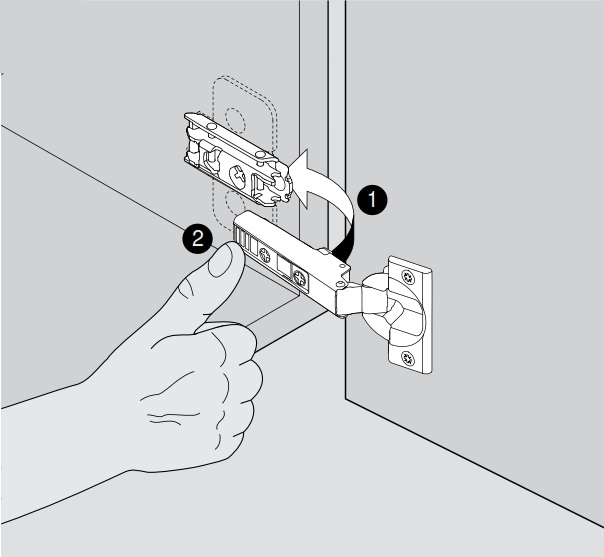 1
2