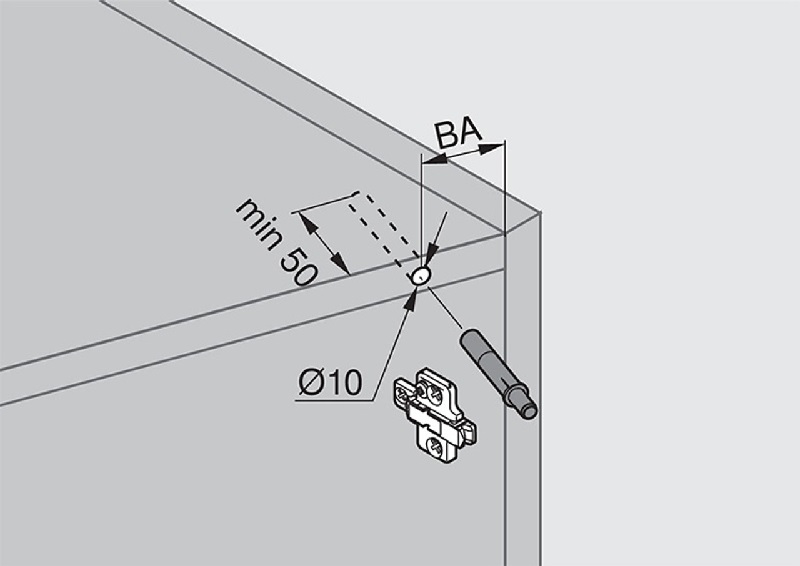 BA
min 50
Ø10