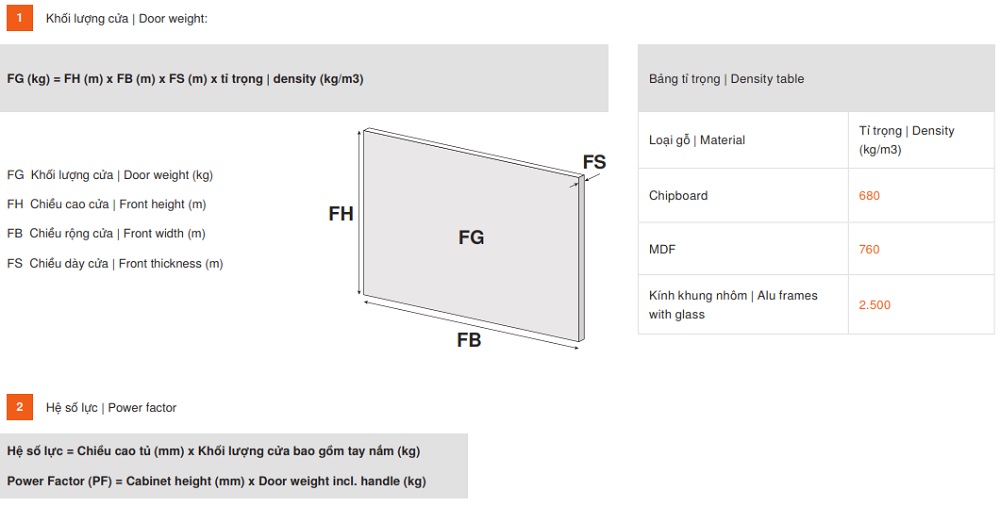 1 Khối lượng cửa | Door weight:

FG (kg) = FH (m) x FB (m) x FS (m) x tỉ trọng | density (kg/m3)

FG Khối lượng cửa | Door weight (kg)

FH Chiều cao cửa | Front height (m)

FB Chiều rộng cửa | Front width (m)

FS Chiều dày cửa | Front thickness (m)

FH

FG

FS

FB

Bảng tỉ trọng | Density table

| Loại gỗ \| Material | Tỉ trọng \| Density (kg/m3) |
|---|---|
| Chipboard | 680 |
| MDF | 760 |
| Kính khung nhôm \| Alu frames with glass | 2.500 |

2 Hệ số lực | Power factor

Hệ số lực = Chiều cao tủ (mm) x Khối lượng cửa bao gồm tay nắm (kg)

Power Factor (PF) = Cabinet height (mm) x Door weight incl. handle (kg)