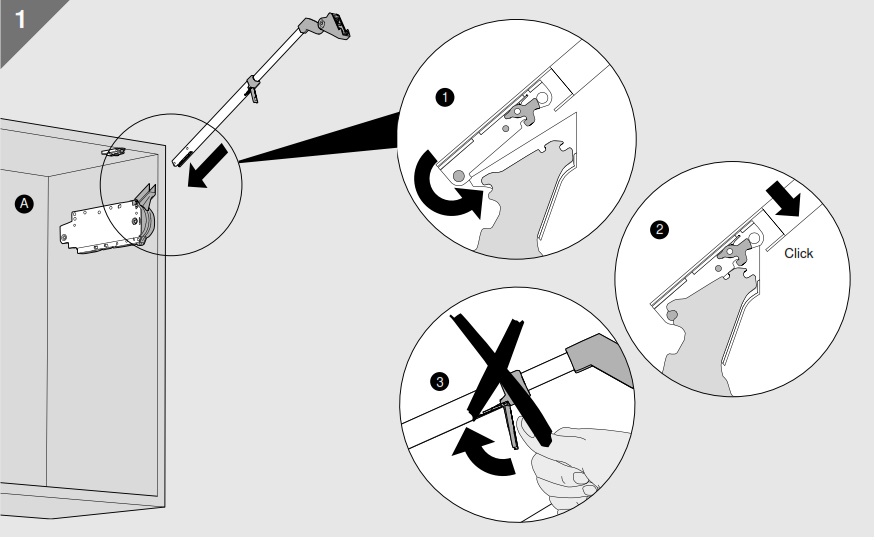 1

A

1

2

Click

3