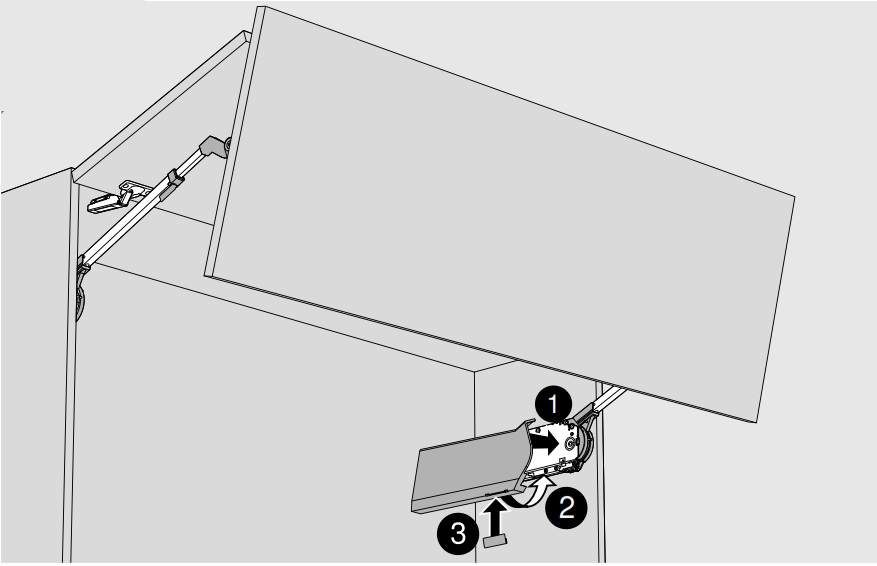 1
2
3