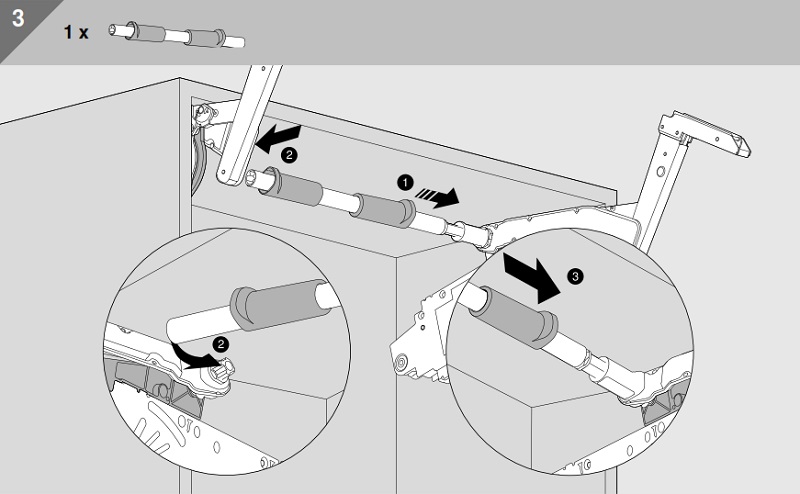 3

1 x

2

1

2

3