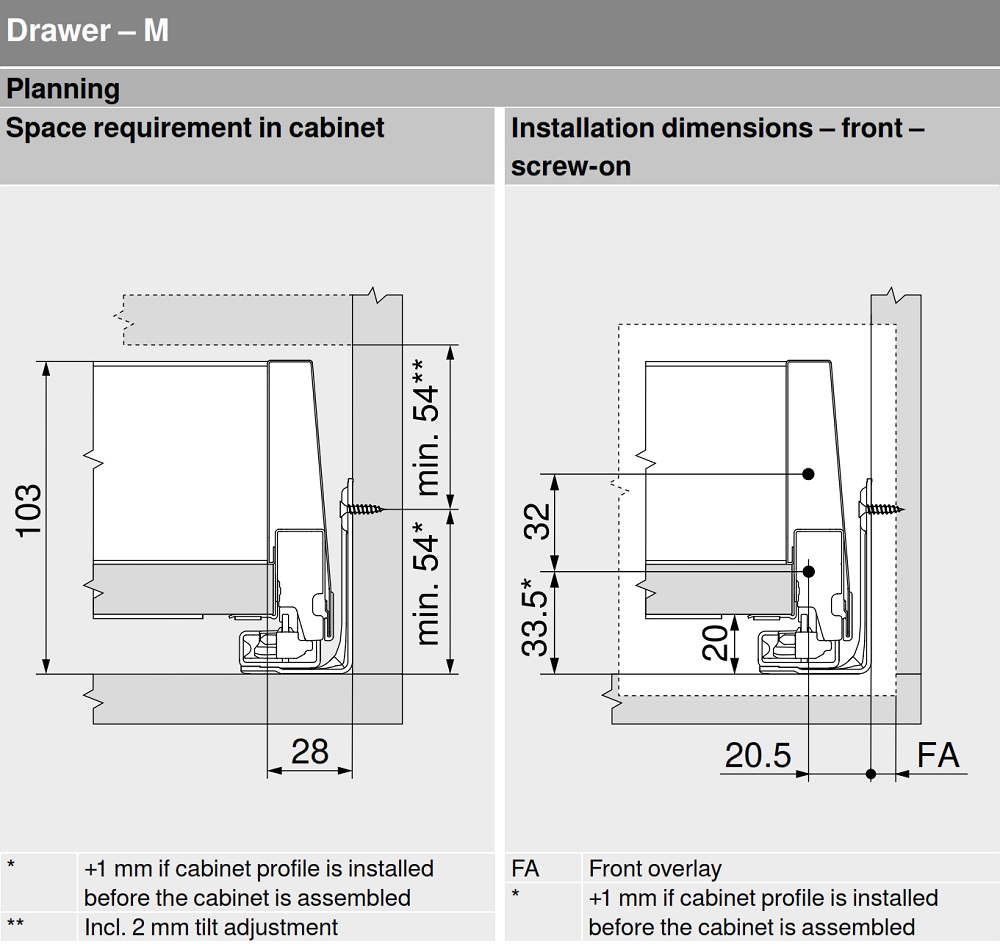 Drawer – M

Planning

Space requirement in cabinet

103

min. 54**

min. 54*

28

| * | +1 mm if cabinet profile is installed before the cabinet is assembled |
|---|---|
| ** | Incl. 2 mm tilt adjustment |

Installation dimensions – front – screw-on

32

33.5*

20

20.5

FA

| FA | Front overlay |
|---|---|
| * | +1 mm if cabinet profile is installed before the cabinet is assembled |