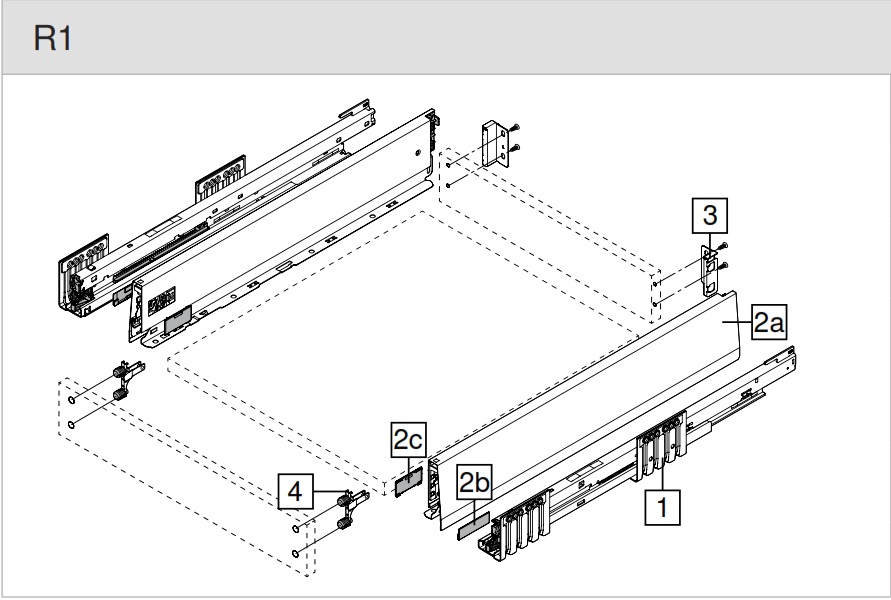 R1

3

2a

2c

2b

4

1