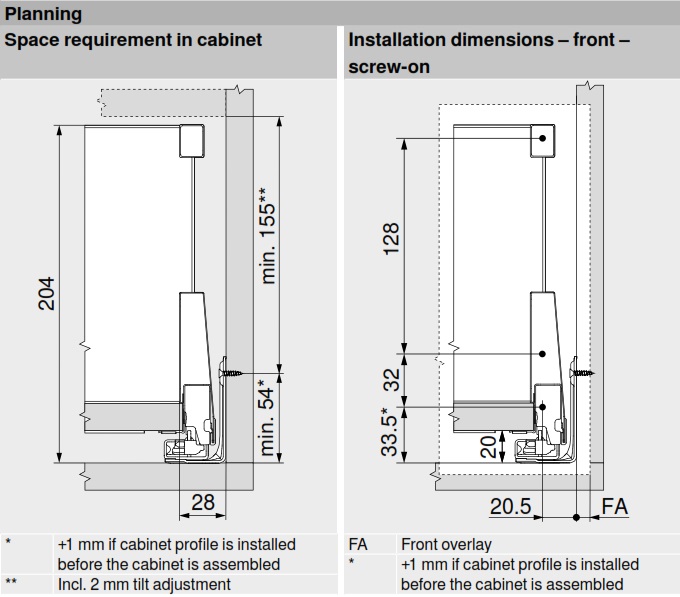 Planning

Space requirement in cabinet

204

min. 155**

min. 54*

28

| * | +1 mm if cabinet profile is installed before the cabinet is assembled |
|---|---|
| ** | Incl. 2 mm tilt adjustment |

Installation dimensions – front – screw-on

128

32

33.5*

20

20.5

FA

| FA | Front overlay |
|---|---|
| * | +1 mm if cabinet profile is installed before the cabinet is assembled |