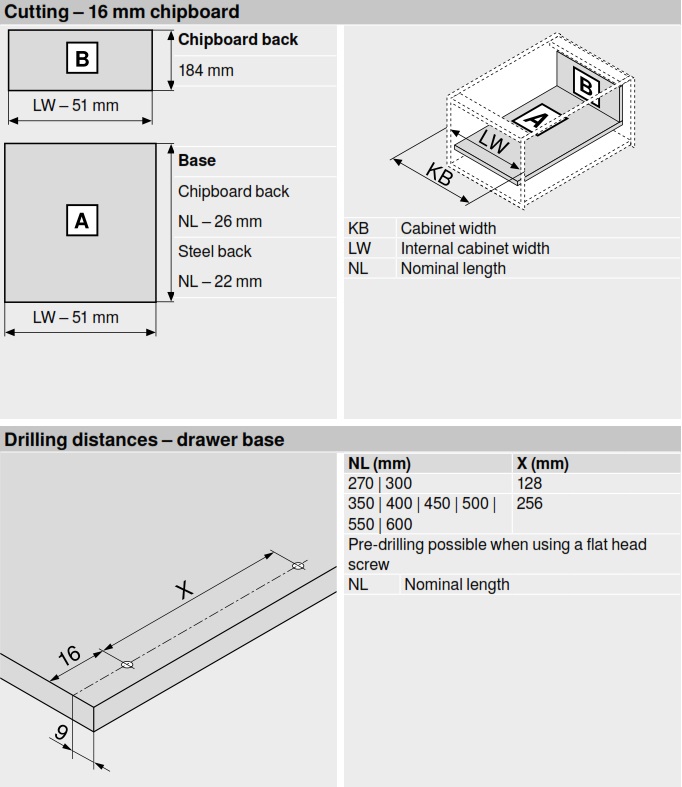 Cutting – 16 mm chipboard

B

LW – 51 mm

Chipboard back

184 mm

A

LW – 51 mm

Base

Chipboard back

NL – 26 mm

Steel back

NL – 22 mm

B

A

LW

KB

| KB | Cabinet width |
|---|---|
| LW | Internal cabinet width |
| NL | Nominal length |

Drilling distances – drawer base

X

16

9

| NL (mm) | X (mm) |
|---|---|
| 270 \| 300 | 128 |
| 350 \| 400 \| 450 \| 500 \| 550 \| 600 | 256 |

Pre-drilling possible when using a flat head screw

| NL | Nominal length |
|---|---|