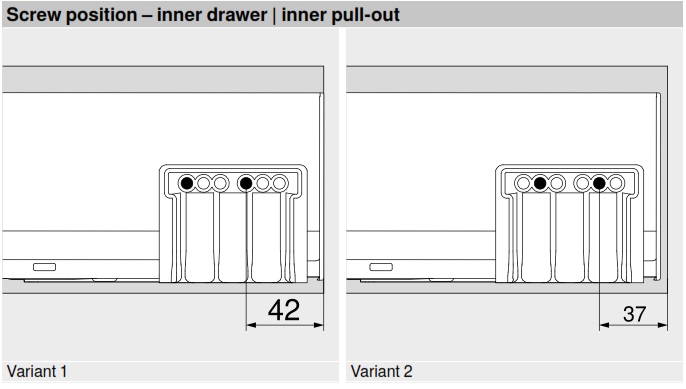 Screw position – inner drawer | inner pull-out

42

Variant 1

37

Variant 2