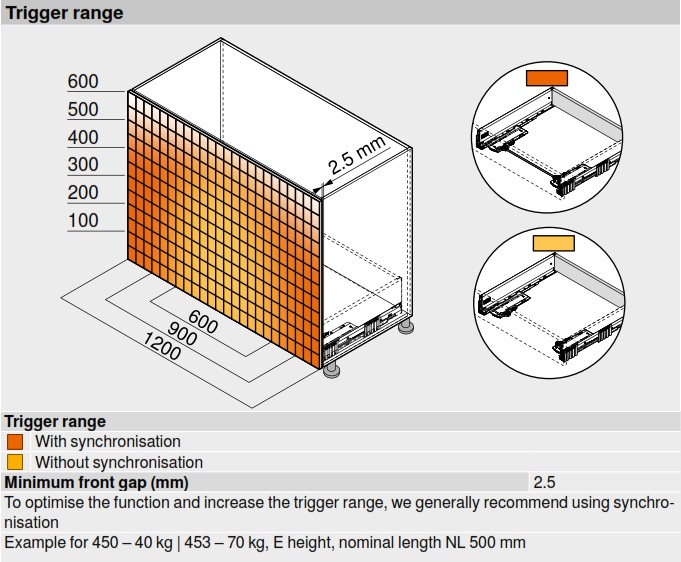 Trigger range

600
500
400
300
200
100

2.5 mm

600
900
1200

Trigger range

With synchronisation

Without synchronisation

| Minimum front gap (mm) | 2.5 |
|---|---|

To optimise the function and increase the trigger range, we generally recommend using synchronisation

Example for 450 – 40 kg | 453 – 70 kg, E height, nominal length NL 500 mm