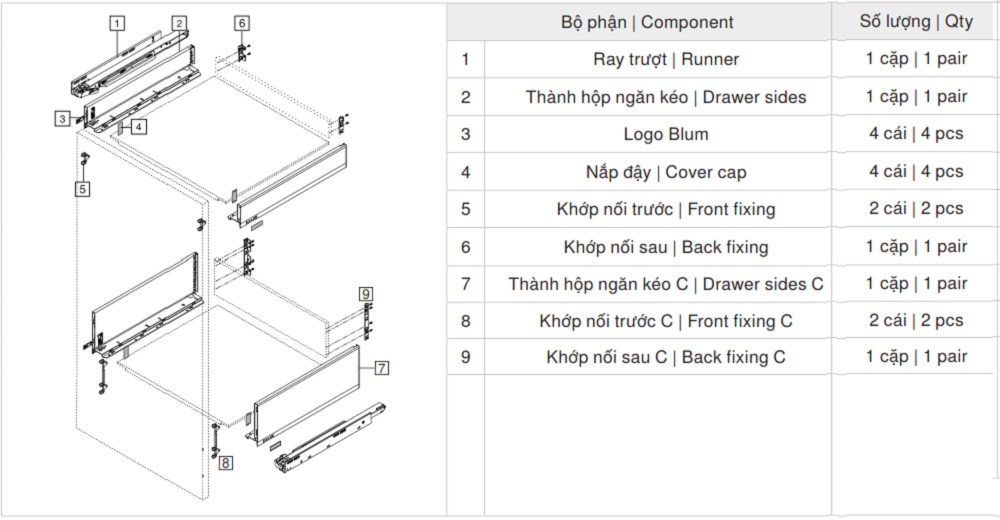 1 2 6 3 4 5 9 7 8

| | Bộ phận \| Component | Số lượng \| Qty |
|---|---|---|
| 1 | Ray trượt \| Runner | 1 cặp \| 1 pair |
| 2 | Thành hộp ngăn kéo \| Drawer sides | 1 cặp \| 1 pair |
| 3 | Logo Blum | 4 cái \| 4 pcs |
| 4 | Nắp đậy \| Cover cap | 4 cái \| 4 pcs |
| 5 | Khớp nối trước \| Front fixing | 2 cái \| 2 pcs |
| 6 | Khớp nối sau \| Back fixing | 1 cặp \| 1 pair |
| 7 | Thành hộp ngăn kéo C \| Drawer sides C | 1 cặp \| 1 pair |
| 8 | Khớp nối trước C \| Front fixing C | 2 cái \| 2 pcs |
| 9 | Khớp nối sau C \| Back fixing C | 1 cặp \| 1 pair |