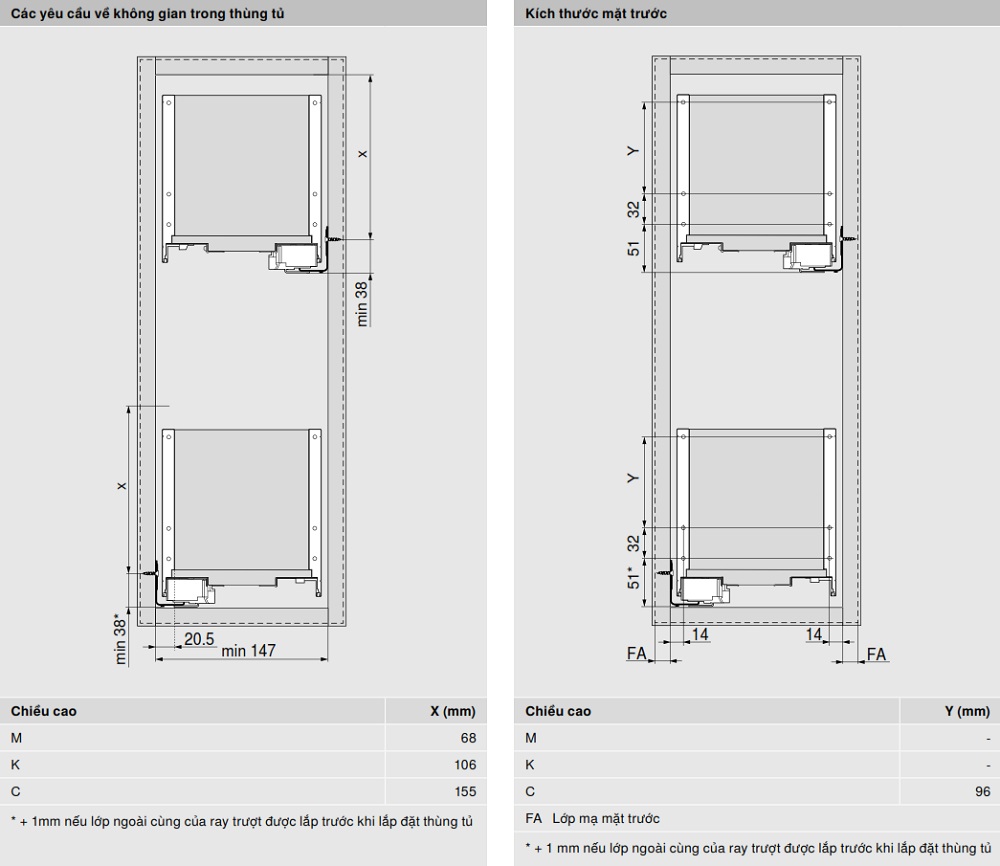 Các yêu cầu về không gian trong thùng tủ

x

min 38

x

min 38*

20.5

min 147

| Chiều cao | X (mm) |
|---|---|
| M | 68 |
| K | 106 |
| C | 155 |

* + 1mm nếu lớp ngoài cùng của ray trượt được lắp trước khi lắp đặt thùng tủ

Kích thước mặt trước

Y

32

51

Y

32

51*

FA

14

14

FA

| Chiều cao | Y (mm) |
|---|---|
| M | - |
| K | - |
| C | 96 |

FA Lớp mạ mặt trước

* + 1 mm nếu lớp ngoài cùng của ray trượt được lắp trước khi lắp đặt thùng tủ