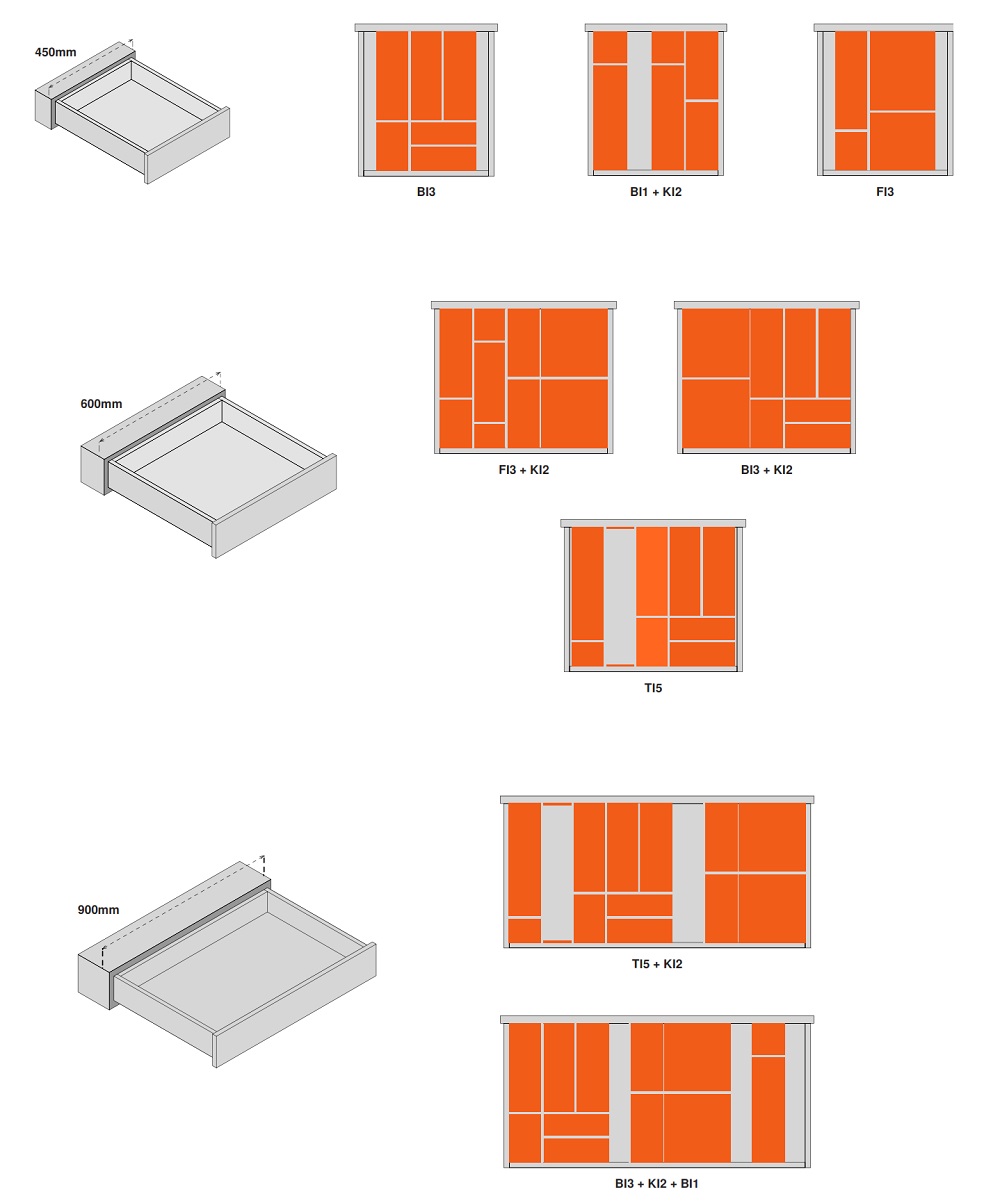 450mm

BI3

BI1 + KI2

FI3

600mm

FI3 + KI2

BI3 + KI2

TI5

900mm

TI5 + KI2

BI3 + KI2 + BI1