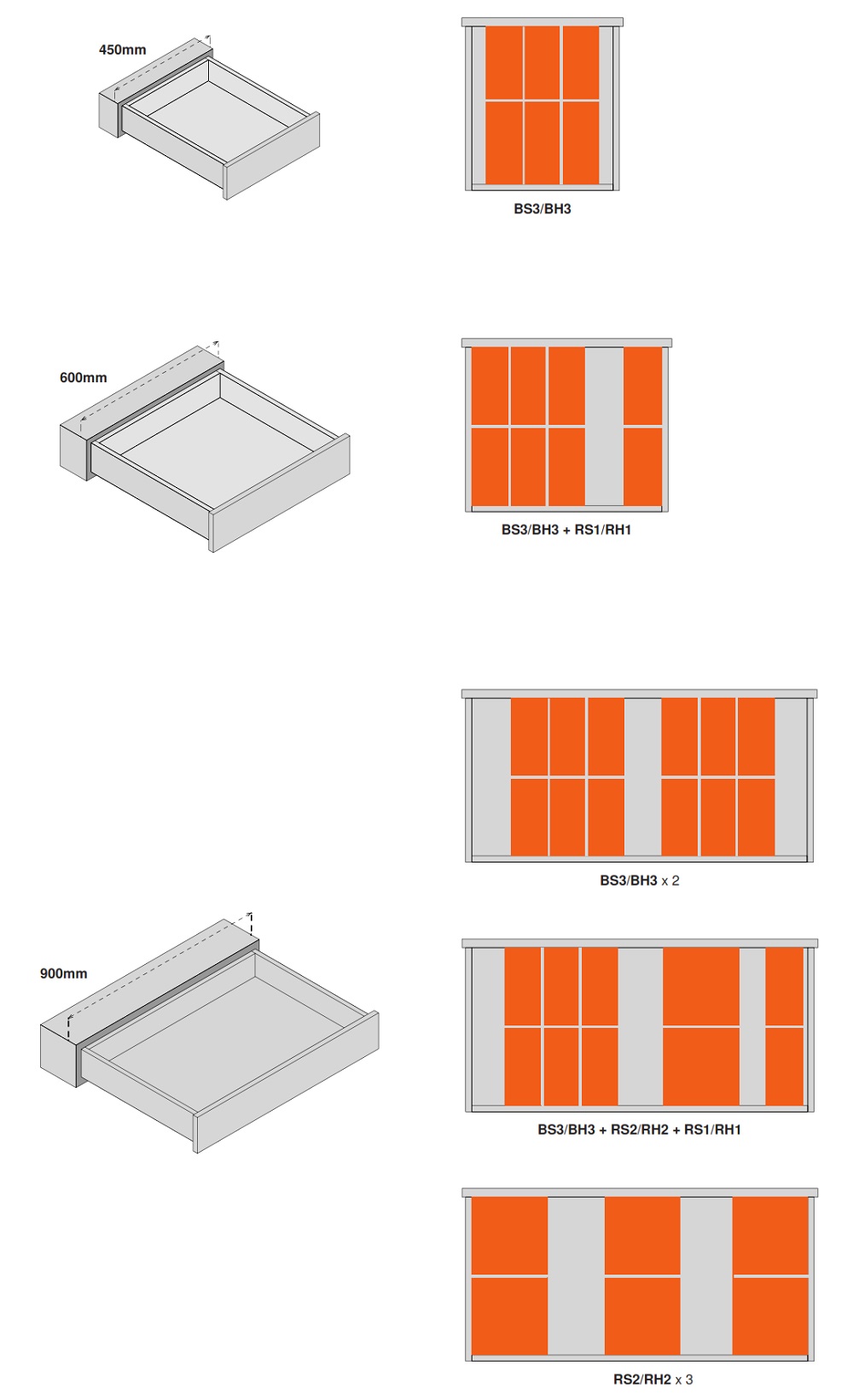 450mm

BS3/BH3

600mm

BS3/BH3 + RS1/RH1

BS3/BH3 x 2

900mm

BS3/BH3 + RS2/RH2 + RS1/RH1

RS2/RH2 x 3