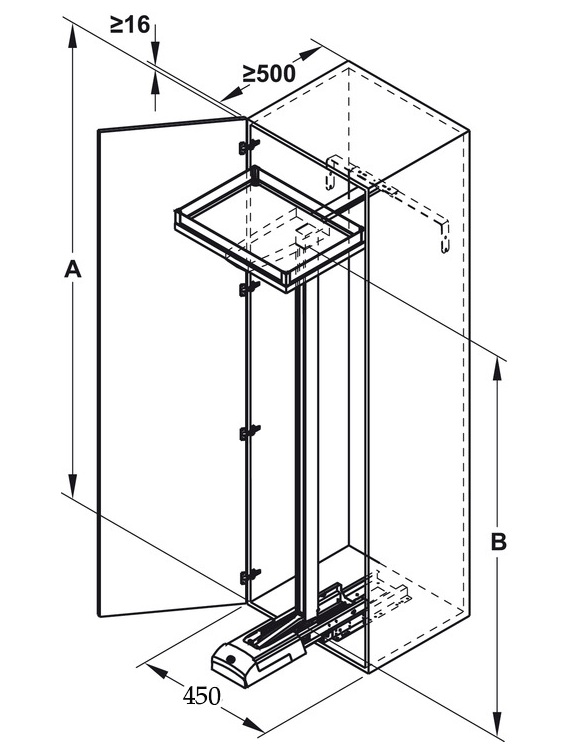 ≥16

≥500

A

B

450