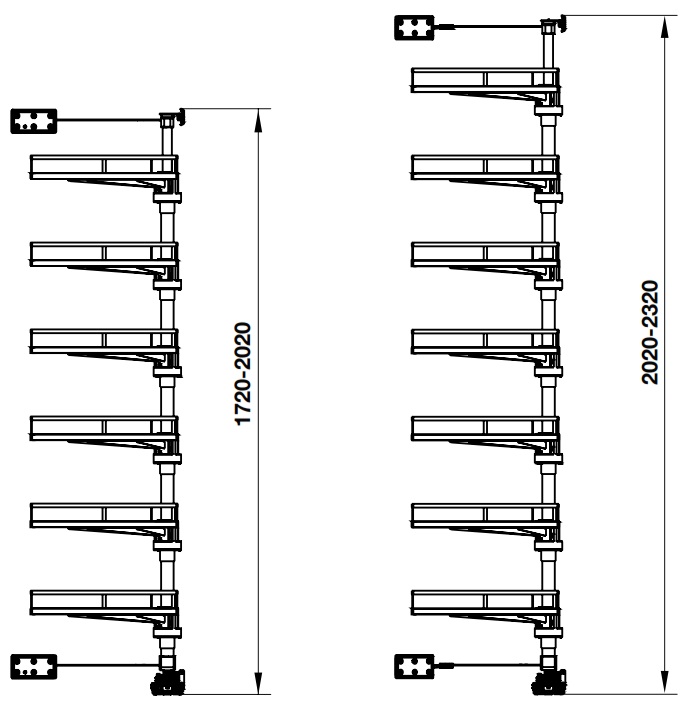 1720-2020

2020-2320