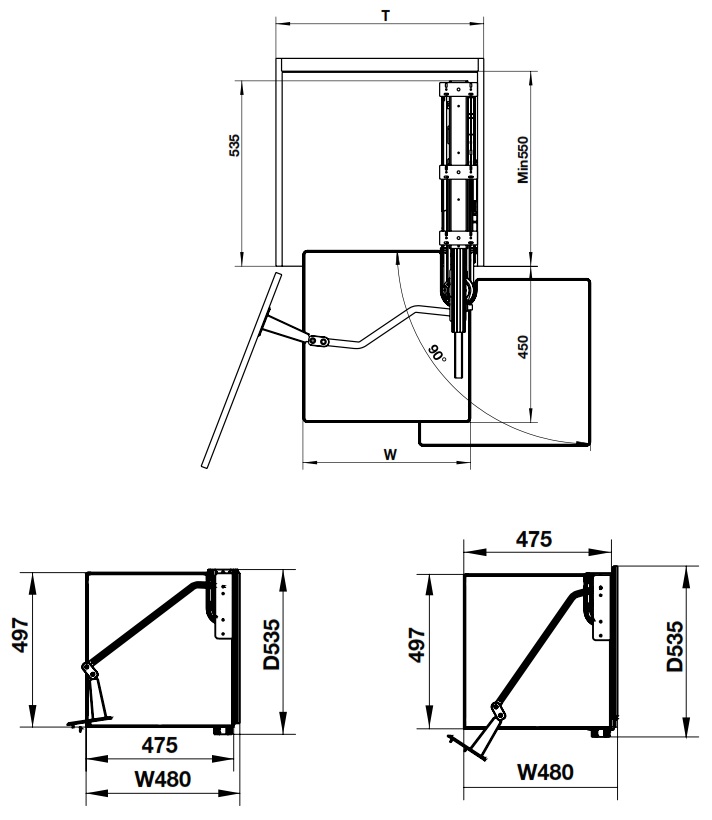 T

535

Min550

90°

450

W

497

D535

475

W480

475

497

D535

W480