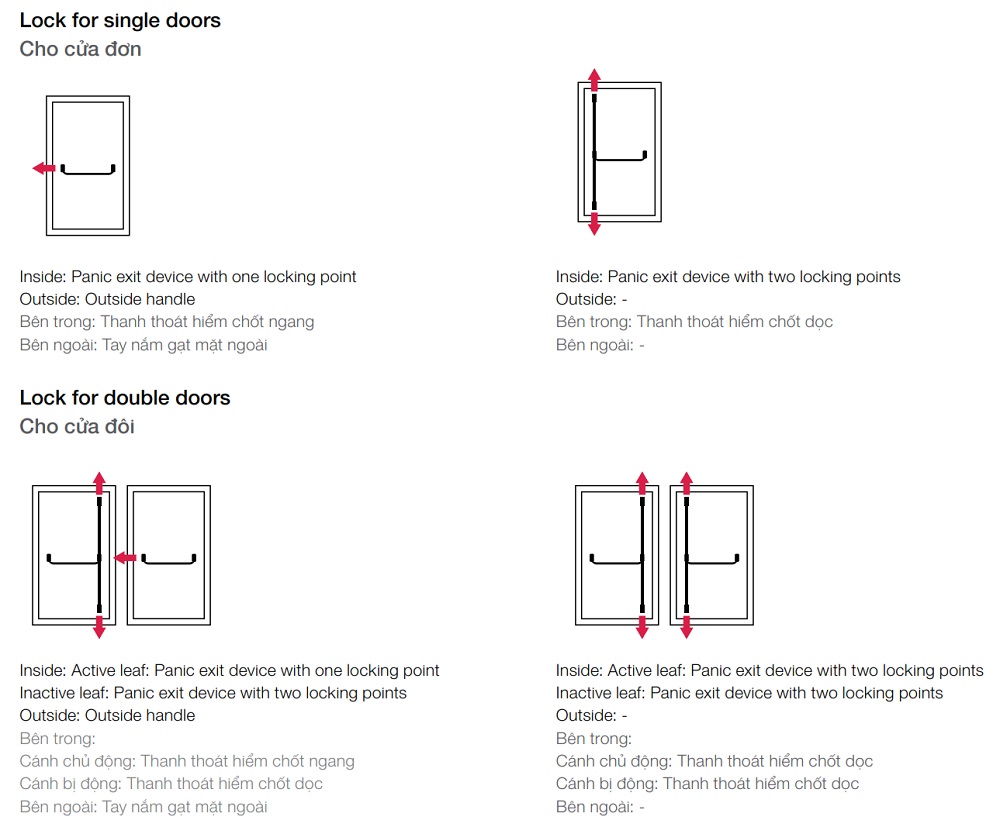 Lock for single doors
Cho cửa đơn

Inside: Panic exit device with one locking point
Outside: Outside handle
Bên trong: Thanh thoát hiểm chốt ngang
Bên ngoài: Tay nắm gạt mặt ngoài

Inside: Panic exit device with two locking points
Outside: -
Bên trong: Thanh thoát hiểm chốt dọc
Bên ngoài: -

Lock for double doors
Cho cửa đôi

Inside: Active leaf: Panic exit device with one locking point
Inactive leaf: Panic exit device with two locking points
Outside: Outside handle
Bên trong:
Cánh chủ động: Thanh thoát hiểm chốt ngang
Cánh bị động: Thanh thoát hiểm chốt dọc
Bên ngoài: Tay nắm gạt mặt ngoài

Inside: Active leaf: Panic exit device with two locking points
Inactive leaf: Panic exit device with two locking points
Outside: -
Bên trong:
Cánh chủ động: Thanh thoát hiểm chốt dọc
Cánh bị động: Thanh thoát hiểm chốt dọc
Bên ngoài: -