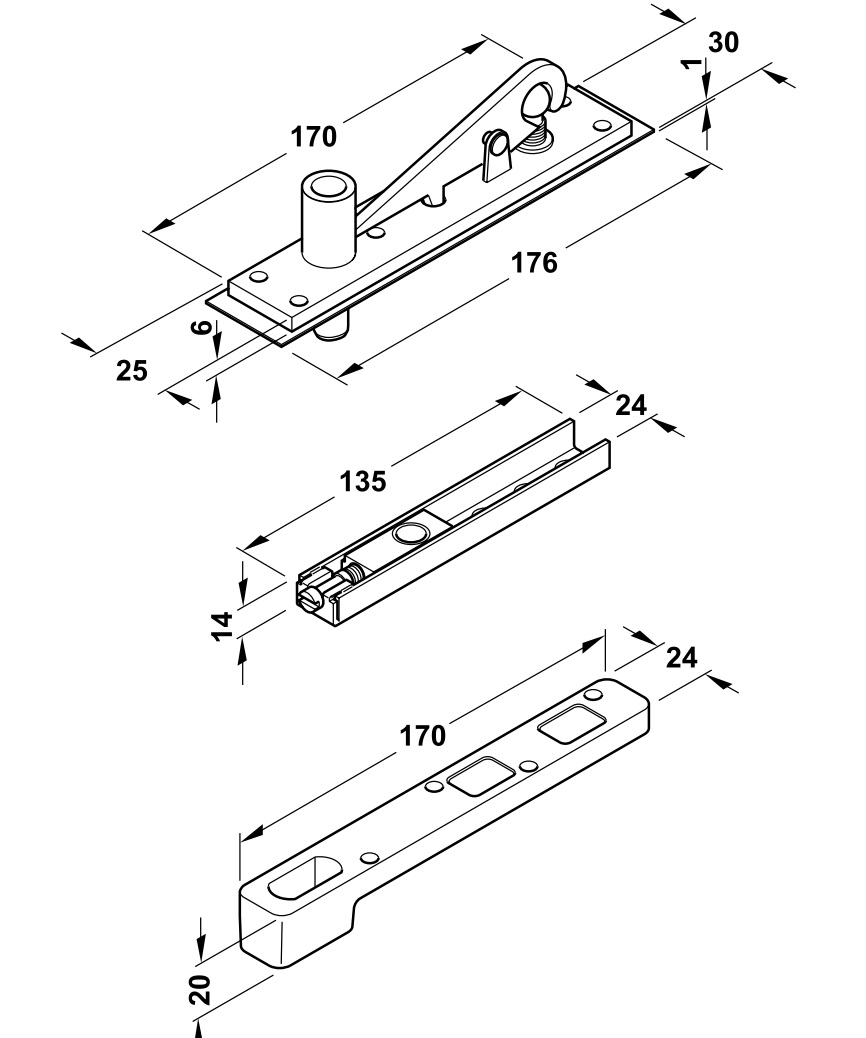 30
1
170
176
6
25
24
135
14
24
170
20