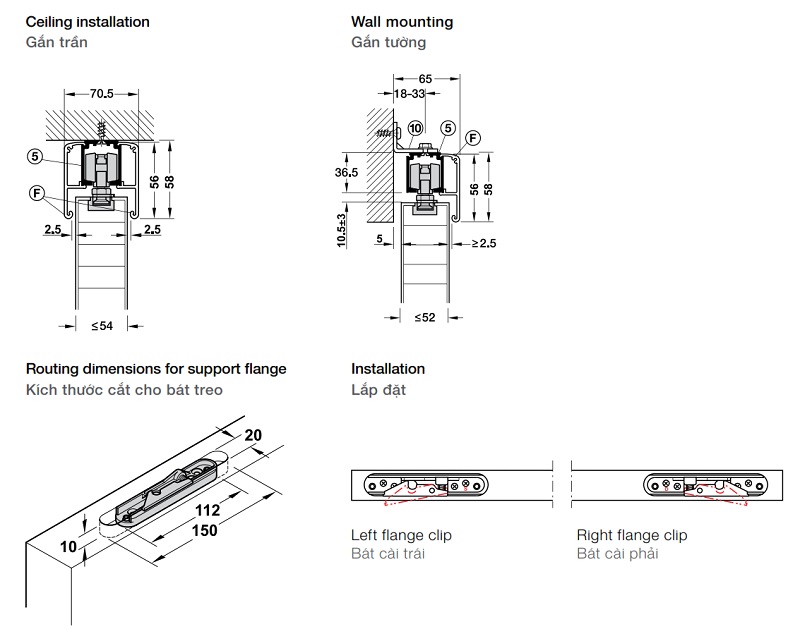 Ceiling installation
Gắn trần

70.5
5
F
56
58
2.5
2.5
≤54

Wall mounting
Gắn tường

65
18-33
10
5
F
36.5
56
58
10.5±3
5
≥2.5
≤52

Routing dimensions for support flange
Kích thước cắt cho bát treo

20
112
150
10

Installation
Lắp đặt

Left flange clip
Bát cài trái

Right flange clip
Bát cài phải