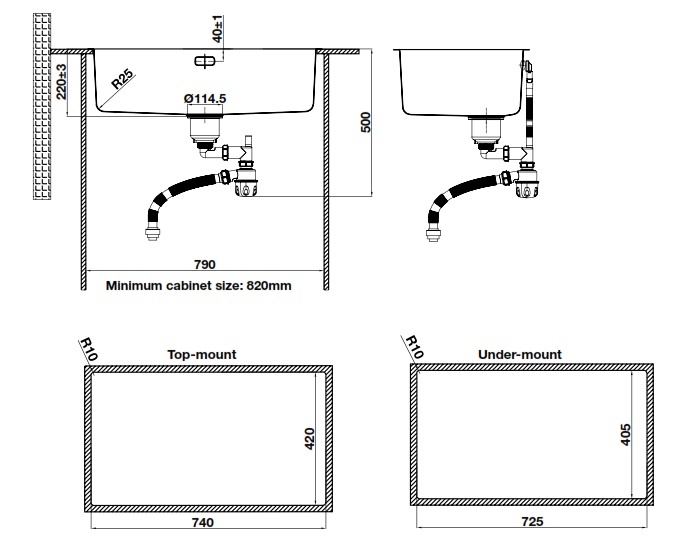 40±1
220±3
R25
Ø114.5
500
790
Minimum cabinet size: 820mm

R10
Top-mount
420
740

R10
Under-mount
405
725