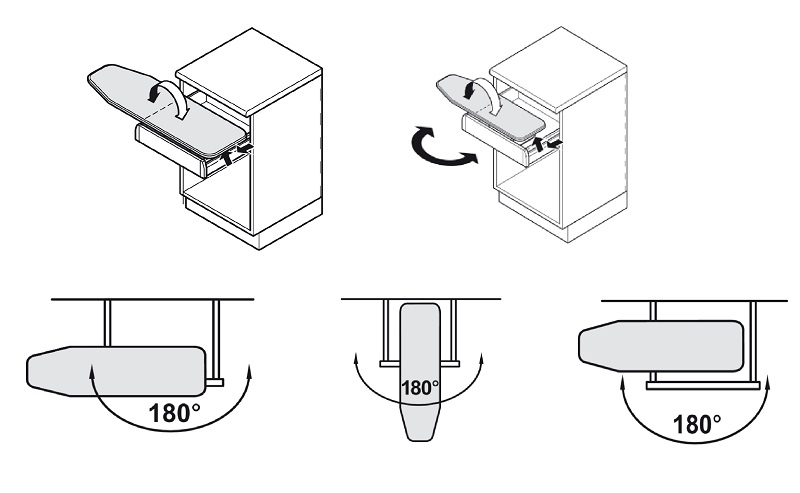 180°

180°

180°