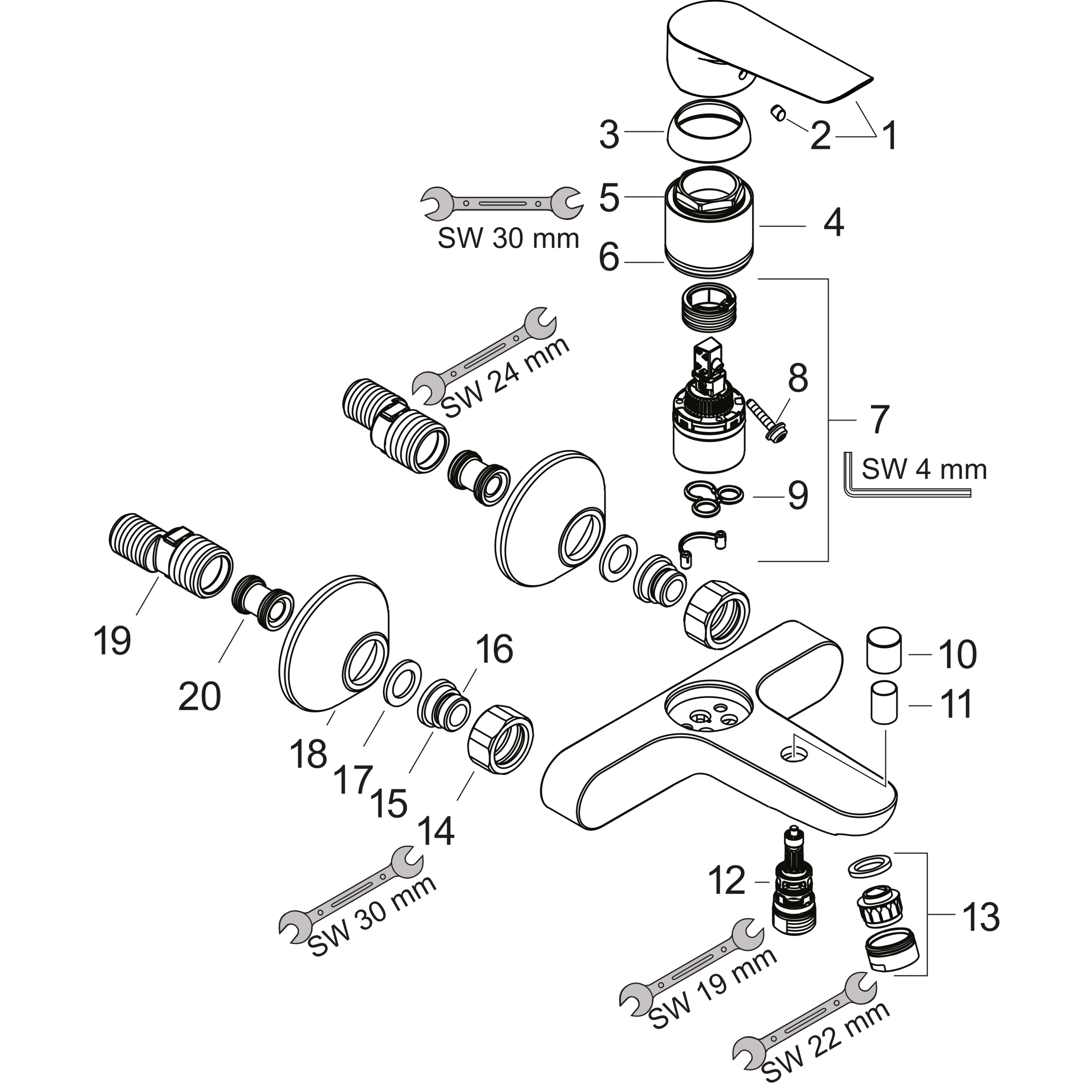 3
2
1
5
SW 30 mm
4
6
SW 24 mm
8
7
SW 4 mm
9
19
20
16
10
11
18
17
15
14
SW 30 mm
12
13
SW 19 mm
SW 22 mm