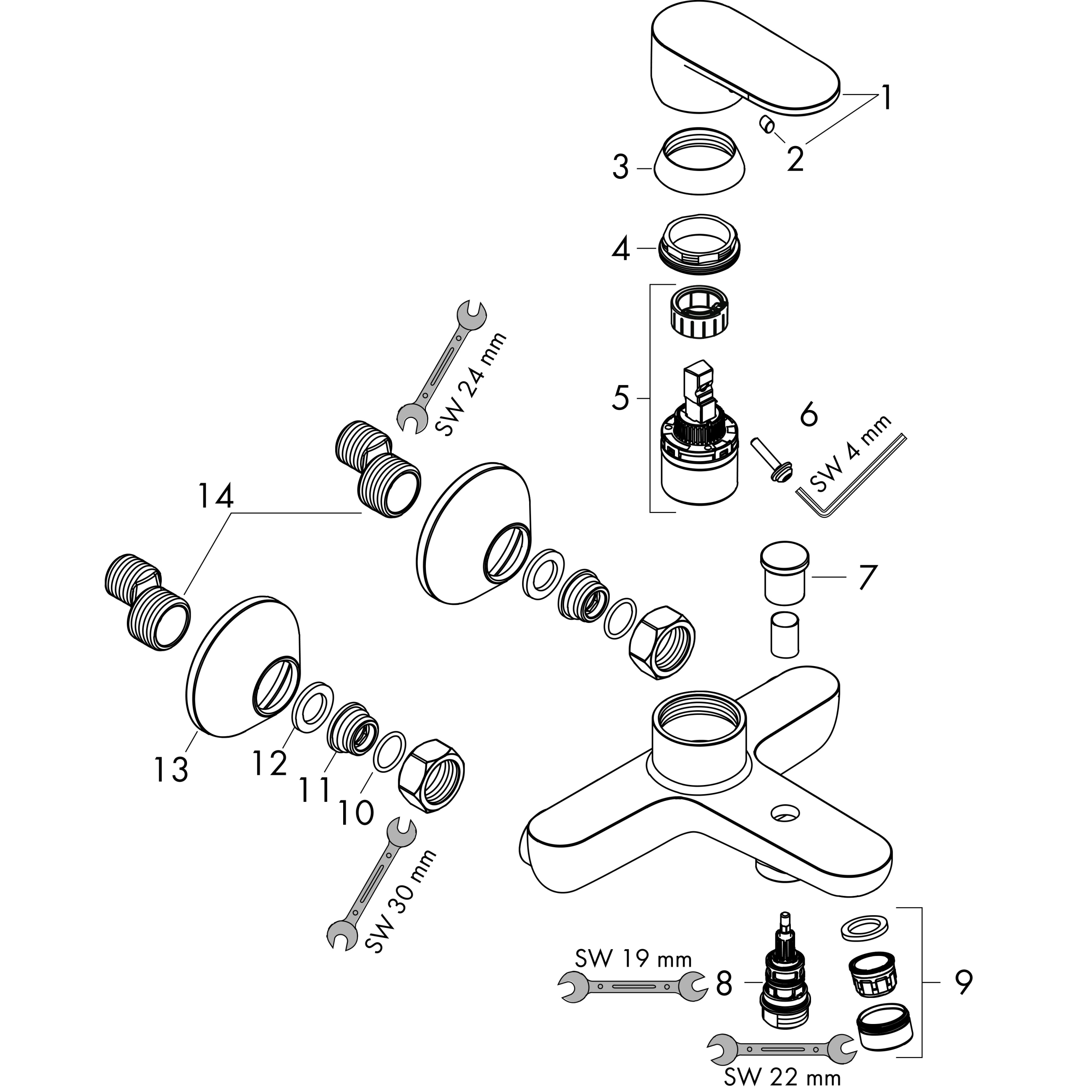 1
2
3
4
5
6
SW 4 mm
SW 24 mm
14
7
13
12
11
10
SW 30 mm
SW 19 mm
8
9
SW 22 mm