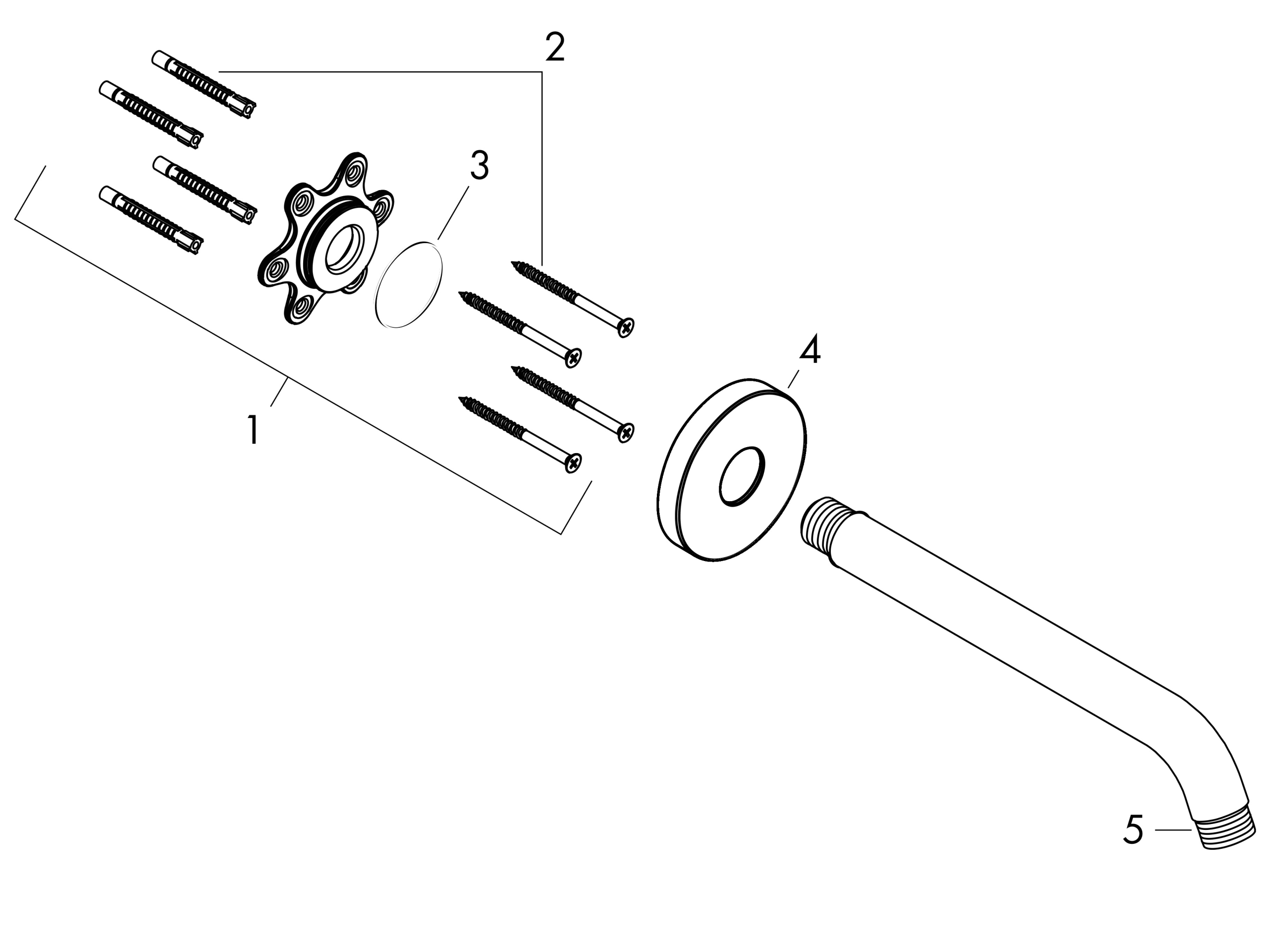 2
3
1
4
5