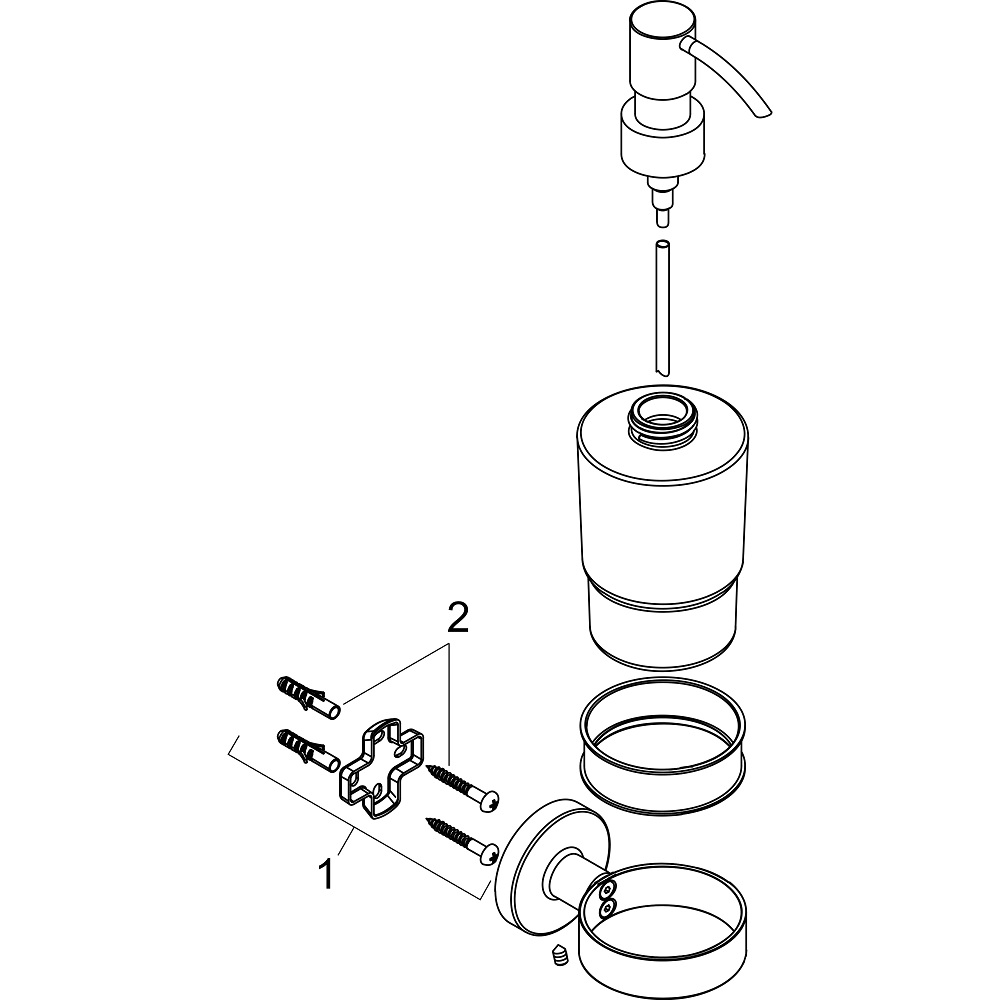 2

1